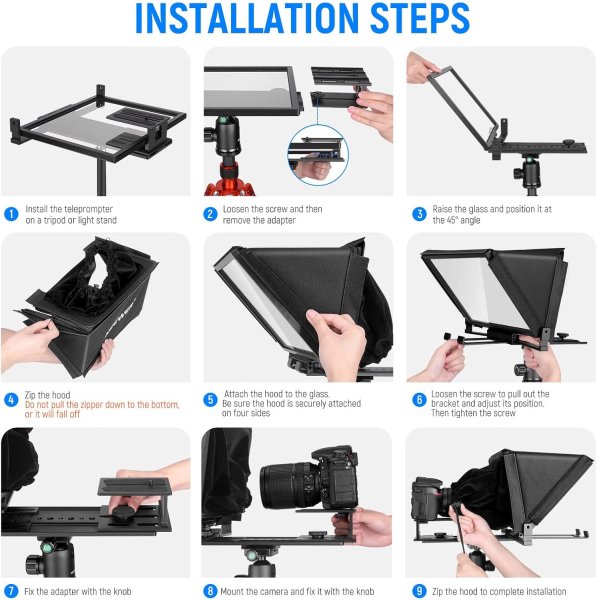 INSTALLATION STEPS

1 Install the teleprompter on a tripod or light stand

2 Loosen the screw and then remove the adapter

3 Raise the glass and position it at the 45° angle

4 Zip the hood
Do not pull the zipper down to the bottom, or it will fall off

5 Attach the hood to the glass. Be sure the hood is securely attached on four sides

6 Loosen the screw to pull out the bracket and adjust its position. Then tighten the screw

7 Fix the adapter with the knob

8 Mount the camera and fix it with the knob

9 Zip the hood to complete installation