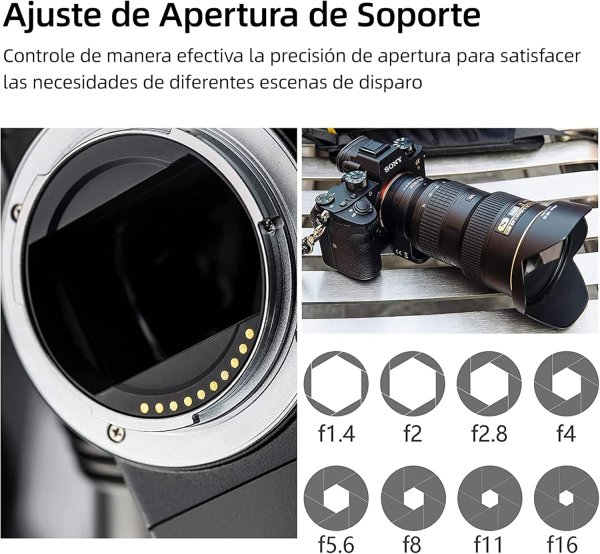 Ajuste de Apertura de Soporte

Controle de manera efectiva la precisión de apertura para satisfacer las necesidades de diferentes escenas de disparo

SONY

f1.4 f2 f2.8 f4

f5.6 f8 f11 f16